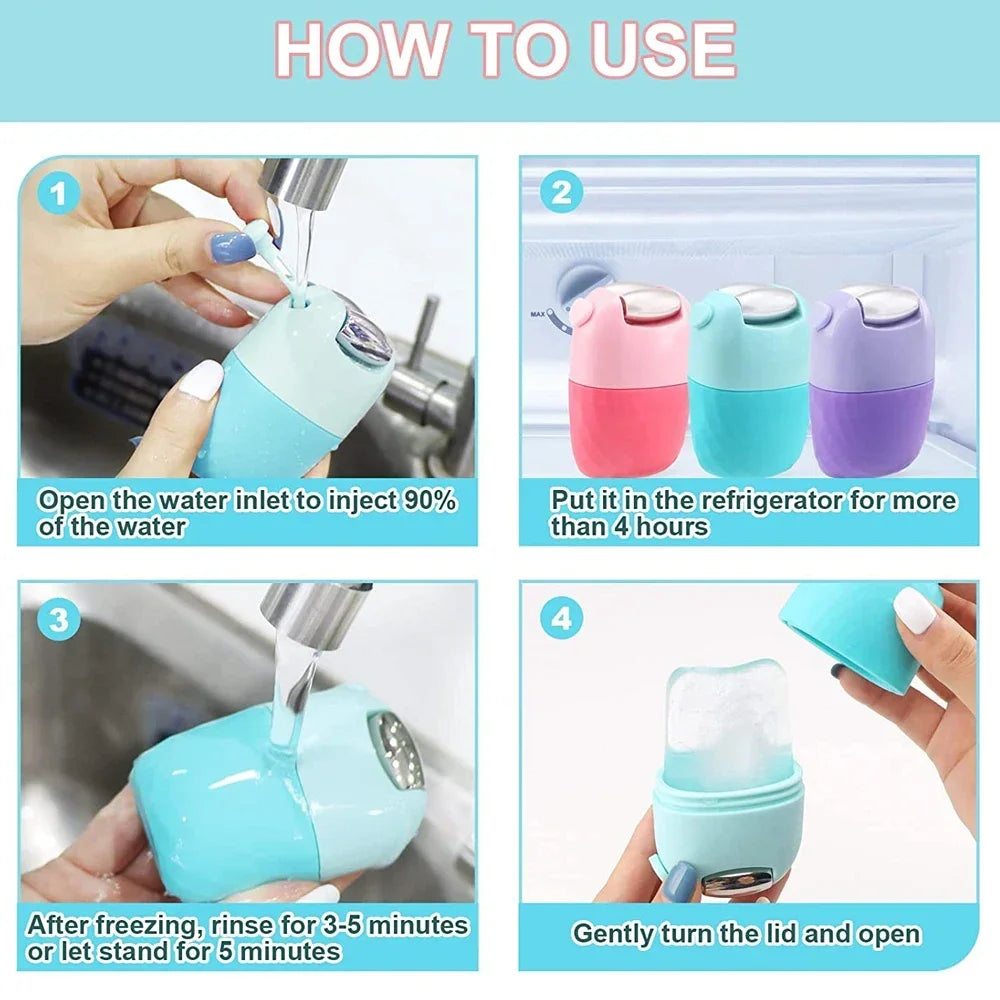 HOW TO USE

1

Open the water inlet to inject 90% of the water

2

MAX

Put it in the refrigerator for more than 4 hours

3

After freezing, rinse for 3-5 minutes or let stand for 5 minutes

4

Gently turn the lid and open