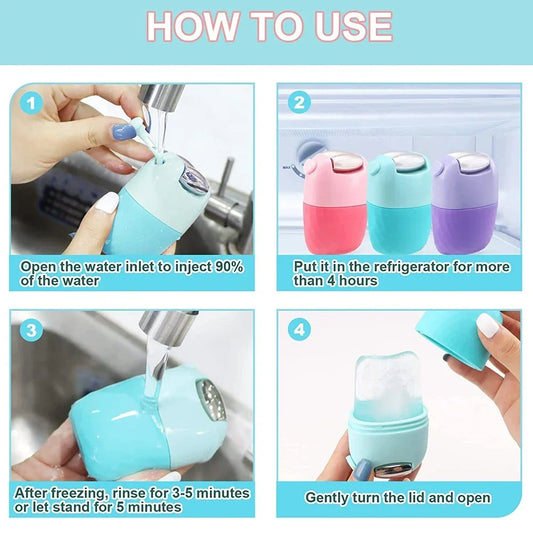 HOW TO USE

1

Open the water inlet to inject 90% of the water

2

Put it in the refrigerator for more than 4 hours

3

After freezing, rinse for 3-5 minutes or let stand for 5 minutes

4

Gently turn the lid and open